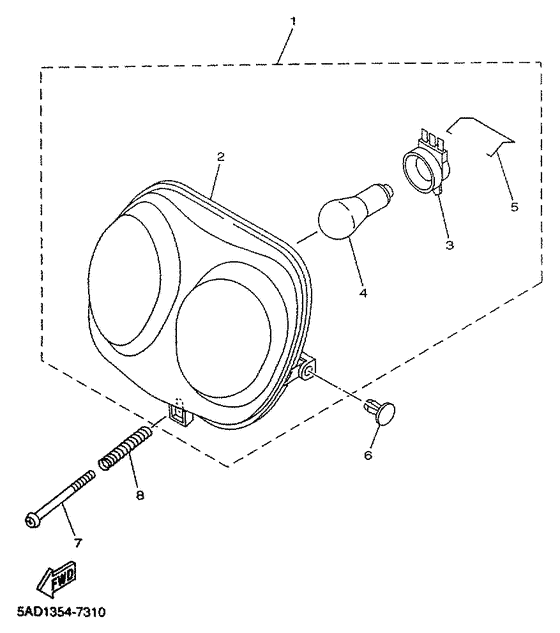 1
2
5
3
4
6
8
7
FWD
5AD1354-7310