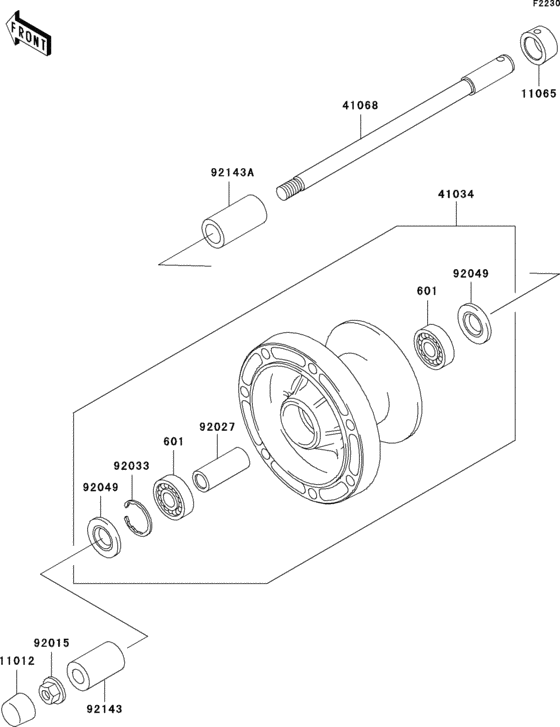 F2230

FRONT

11065

41068

92143A

41034

92049

601

92027

601

92033

92049

92015

11012

92143