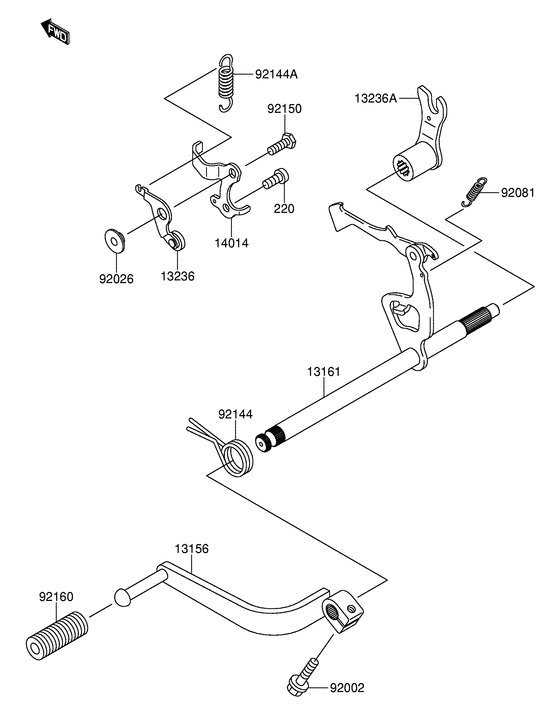 FWD

92144A

92150

13236A

220

92081

14014

92026

13236

13161

92144

13156

92160

92002