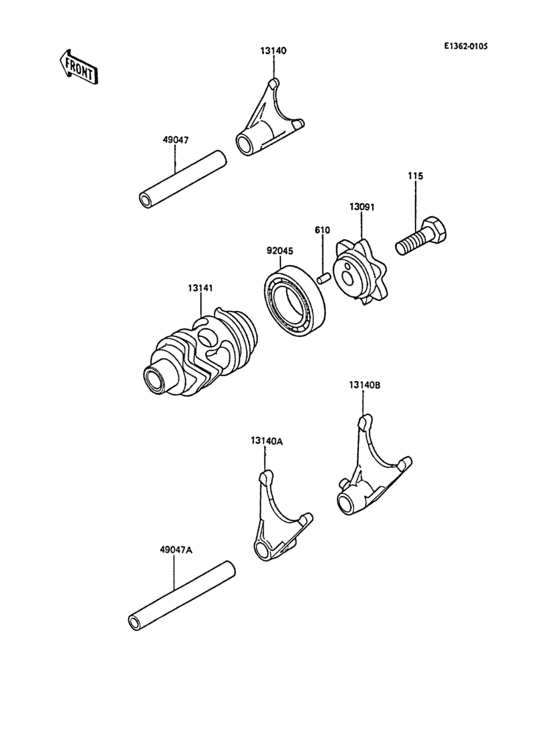 FRONT

E1362-0105

13140

49047

115

13091

610

92045

13141

13140B

13140A

49047A