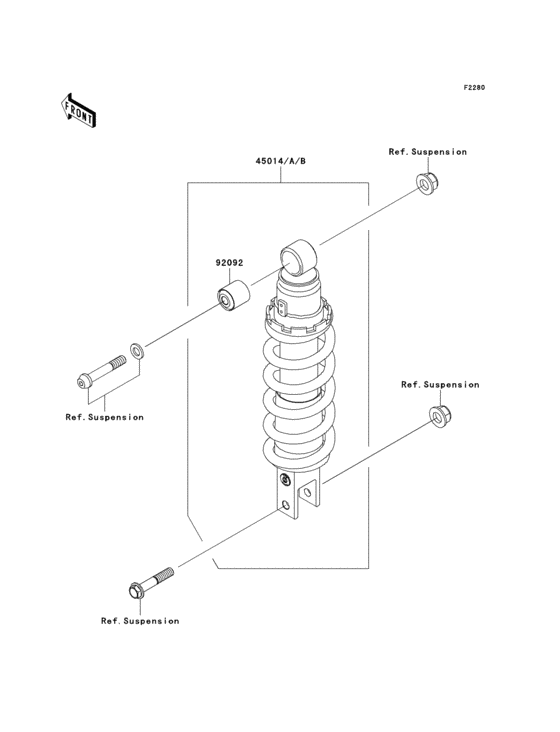 F2280

FRONT

45014/A/B

Ref.Suspension

92092

Ref.Suspension

Ref.Suspension

Ref.Suspension