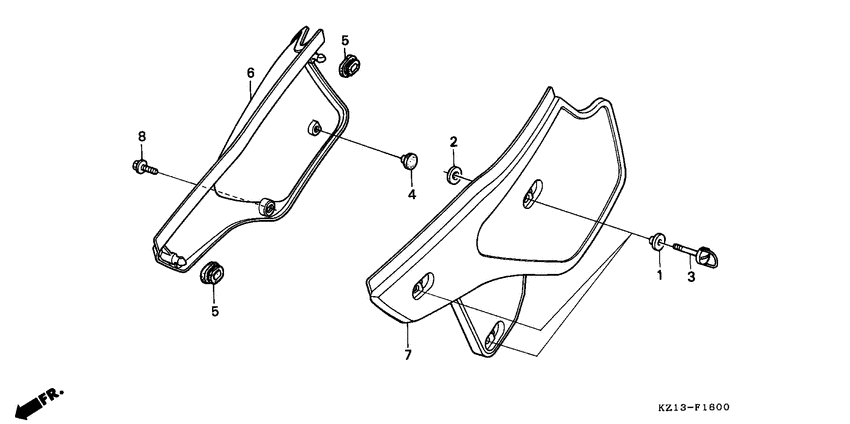 5
6
8
2
4
1
3
5
7
FR.
KZ13-F1800