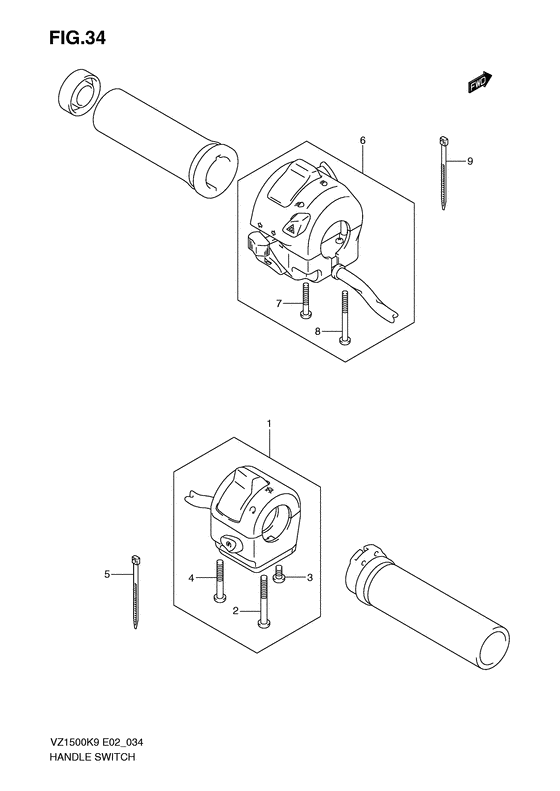 FIG.34

FWD

6

9

7

8

1

5

4

3

2

VZ1500K9 E02_034
HANDLE SWITCH