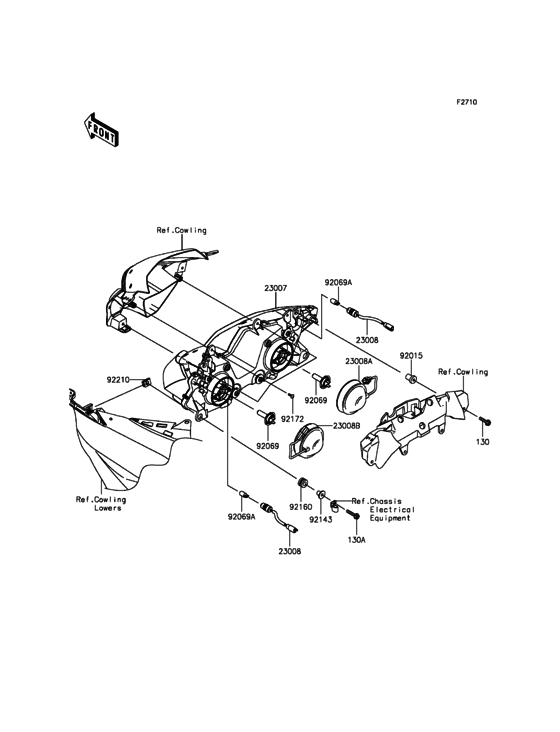 F2710

FRONT

Ref.Cowling

23007

92069A

23008

23008A

92015

Ref.Cowling

92210

92069

92172

92069

23008B

130

Ref.Cowling Lowers

92069A

92160

92143

Ref.Chassis Electrical Equipment

130A

23008