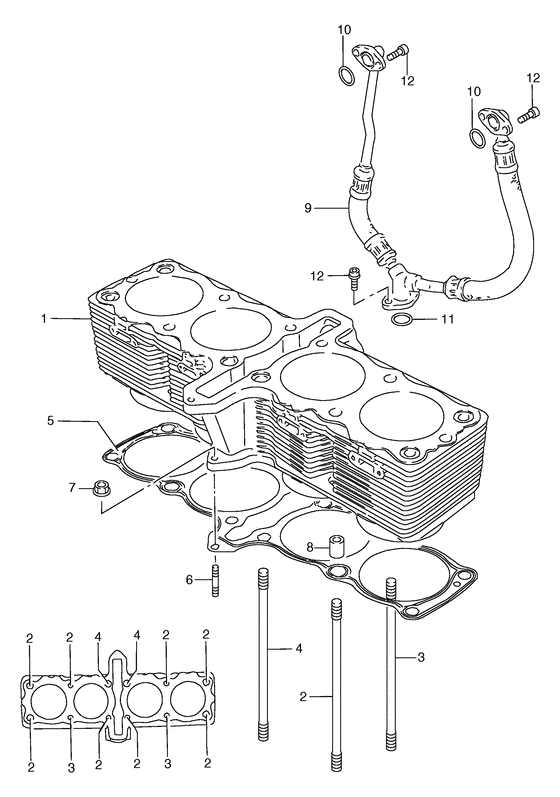 10
12
12
10
9
12
11
1
5
7
8
6
4
3
2
2
2
4
4
2
2
2
3
2
2
3
2