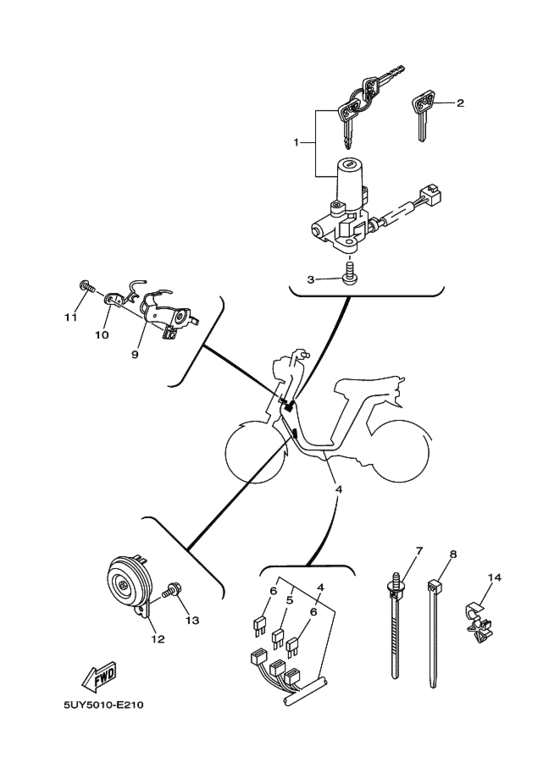 1
2
3
11
10
9
4
7
8
14
6
4
5
6
13
12
FWD
5UY5010-E210