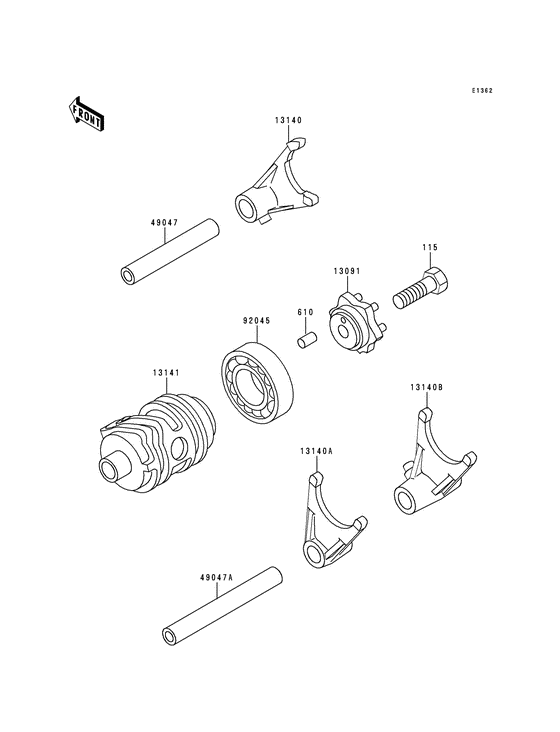 E1362

FRONT

13140

49047

115

13091

610

92045

13141

13140B

13140A

49047A