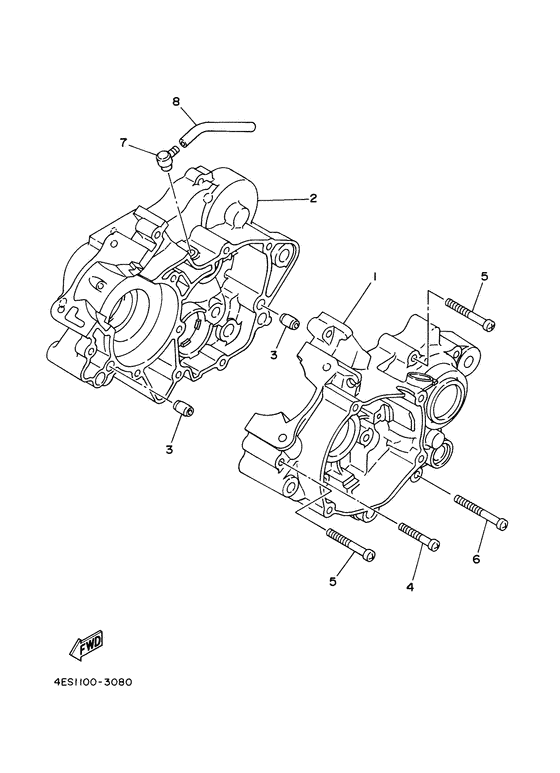 8
7
2
1
5
3
3
5
4
6
FWD
4ES1100-3080