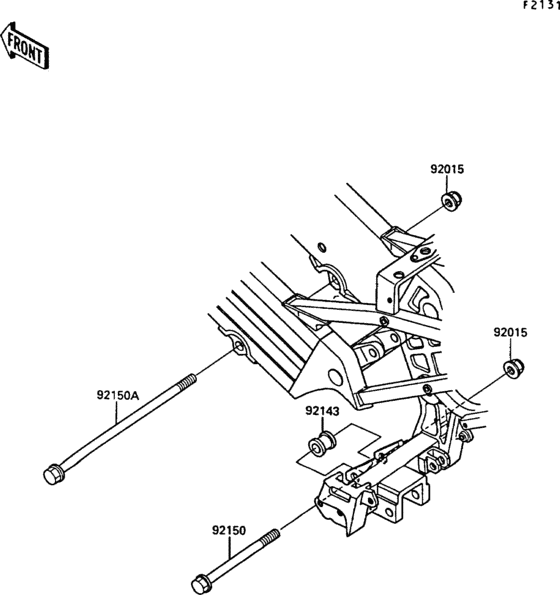 F2131

FRONT

92015

92015

92150A

92143

92150