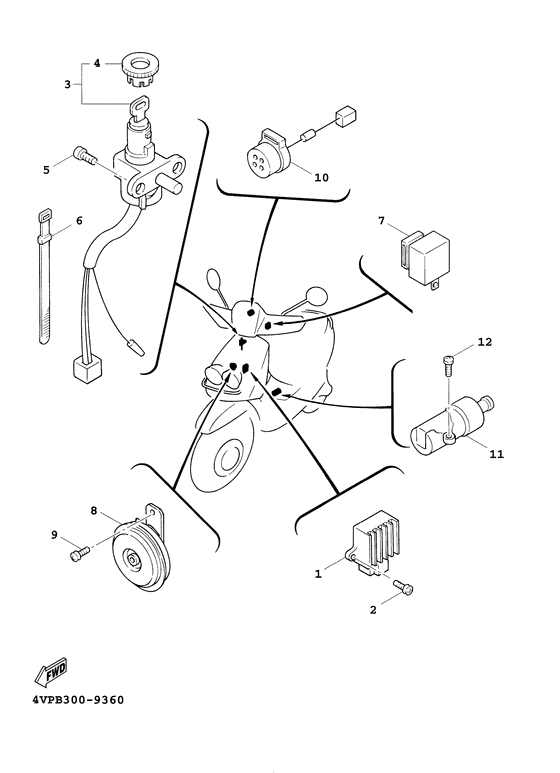 4
3
5
6
10
7
12
11
8
9
1
2
FWD
4VPB300-9360