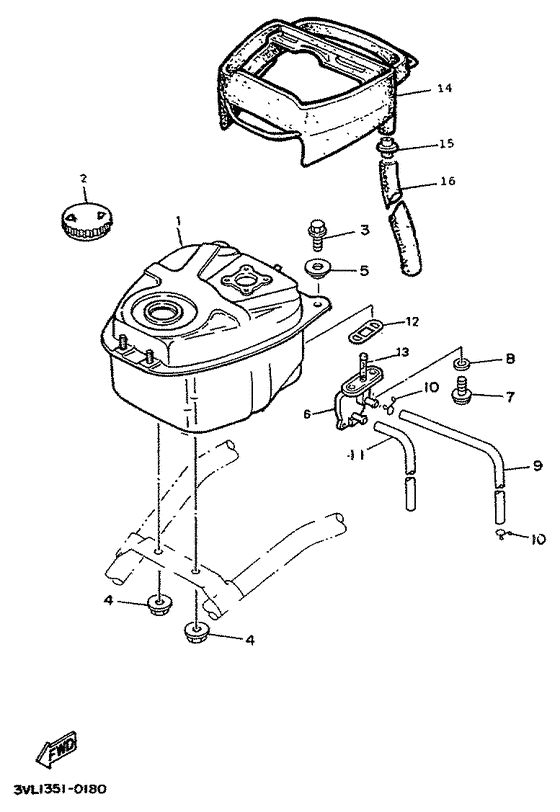 14
15
16
2
1
3
5
12
13
8
10
7
6
11
9
10
4
4
FWD
3VL1351-0180