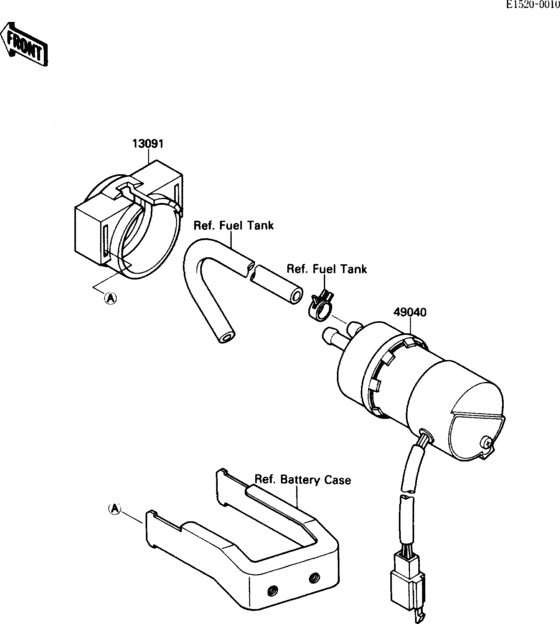 E1520-0010

FRONT

13091

Ref. Fuel Tank

Ref. Fuel Tank

A

49040

Ref. Battery Case

A