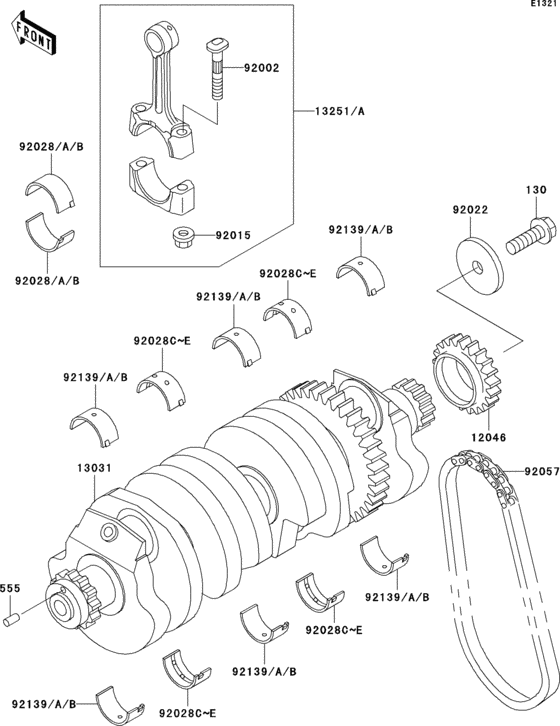 E1321

FRONT

92002

13251/A

92028/A/B

92028/A/B

92015

130

92022

92139/A/B

92028C~E

92139/A/B

92028C~E

92139/A/B

12046

13031

92057

555

92139/A/B

92028C~E

92139/A/B

92139/A/B

92028C~E