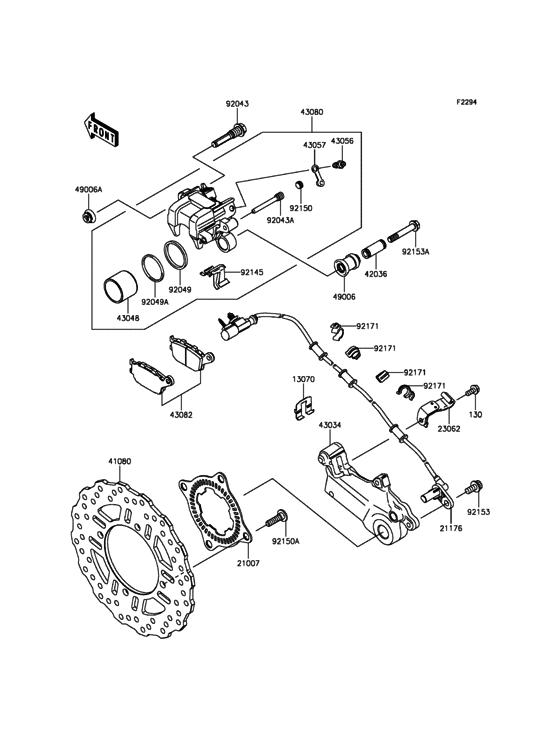 F2294

FRONT

92043
43080
43057
43056
49006A
92150
92043A
92153A
42036
49006
92145
92049
92049A
43048
92171
92171
92171
92171
13070
130
23062
43082
43034
41080
92153
21176
92150A
21007