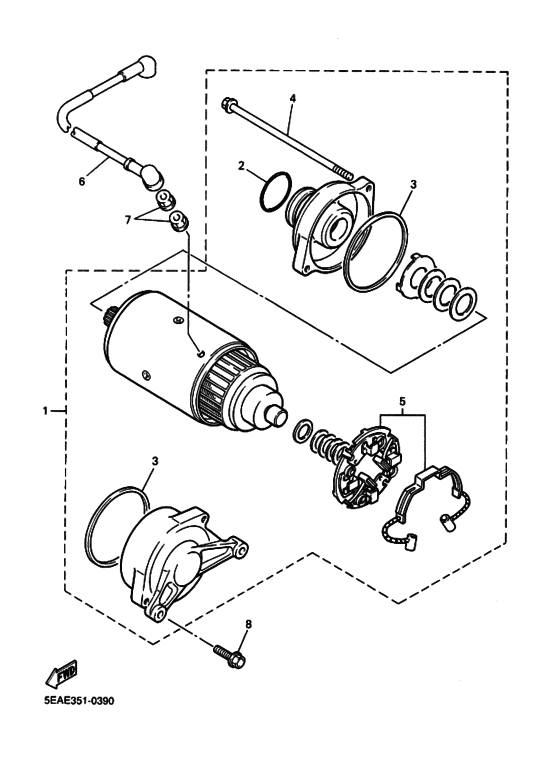 4
2
3
6
7
1
5
3
8
FWD
5EAE351-0390