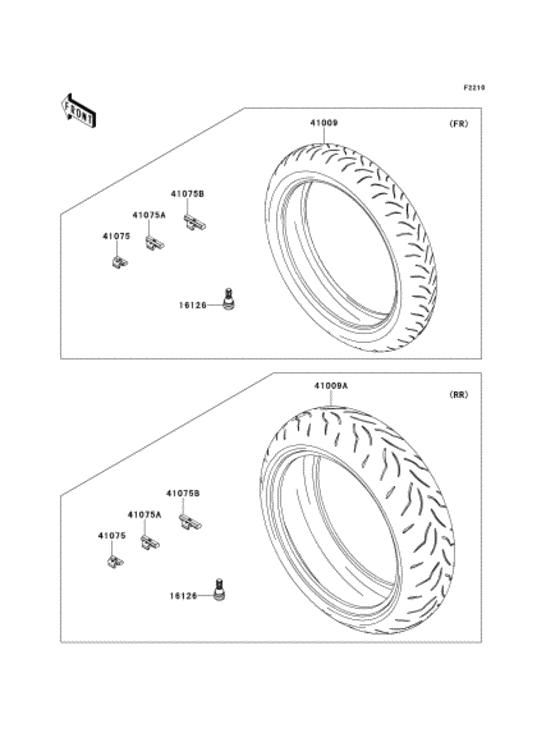 F2210

FRONT

41009

(FR)

41075B

41075A

41075

16126

41009A

(RR)

41075B

41075A

41075

16126