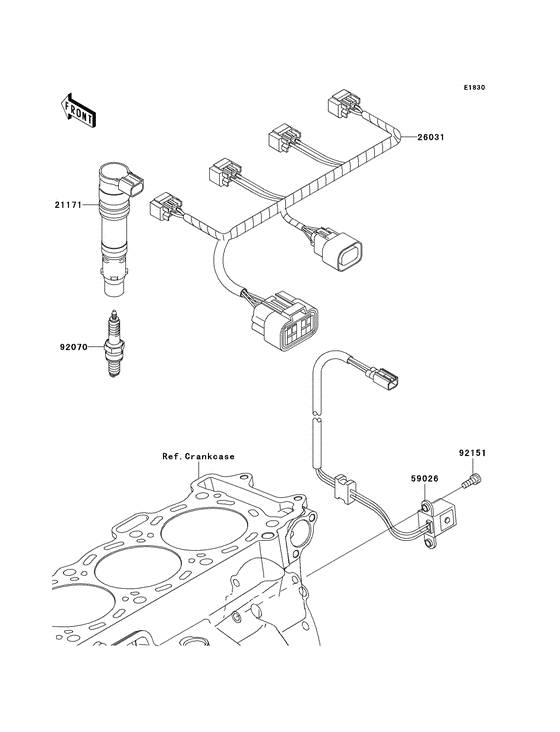 E1830

FRONT

26031

21171

92070

Ref. Crankcase

92151

59026