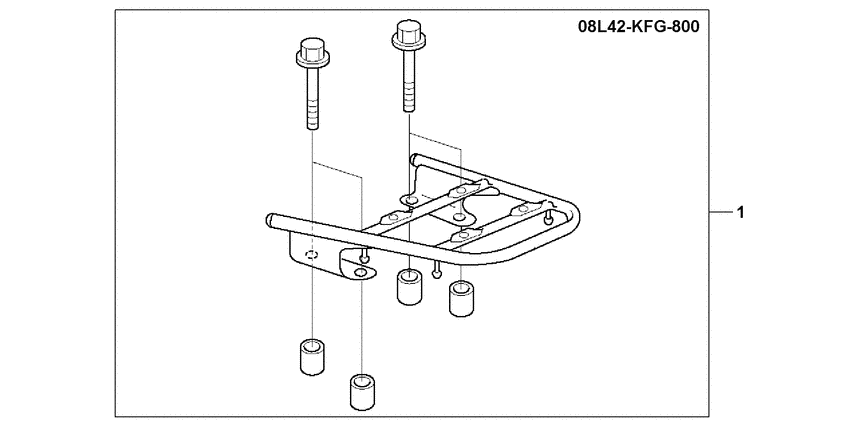 08L42-KFG-800

1