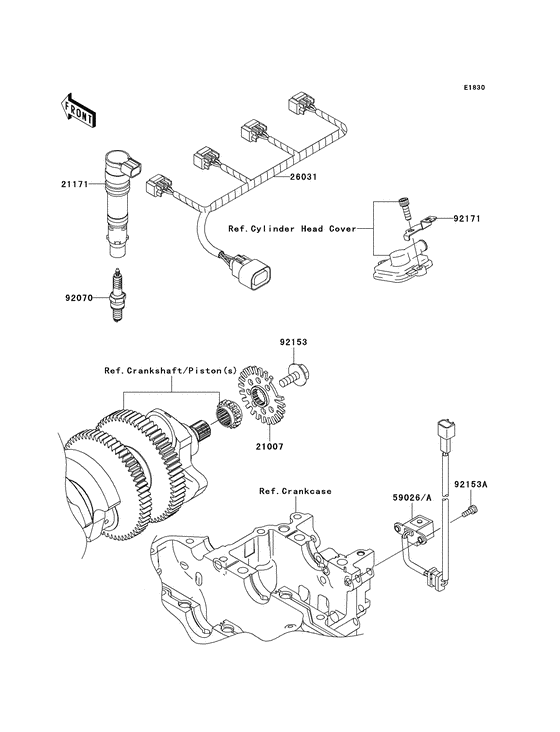 E1830

FRONT

21171

26031

Ref.Cylinder Head Cover

92171

92070

92153

Ref.Crankshaft/Piston(s)

21007

Ref.Crankcase

59026/A

92153A