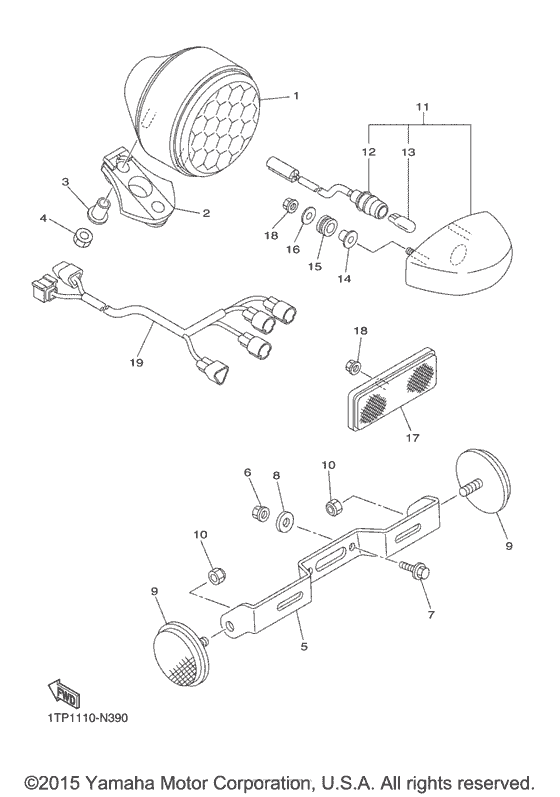 1
11
12
13
3
2
4
18
16
15
14
19
18
17
6
8
10
9
10
7
9
5
FWD
1TP1110-N390

©2015 Yamaha Motor Corporation, U.S.A. All rights reserved.