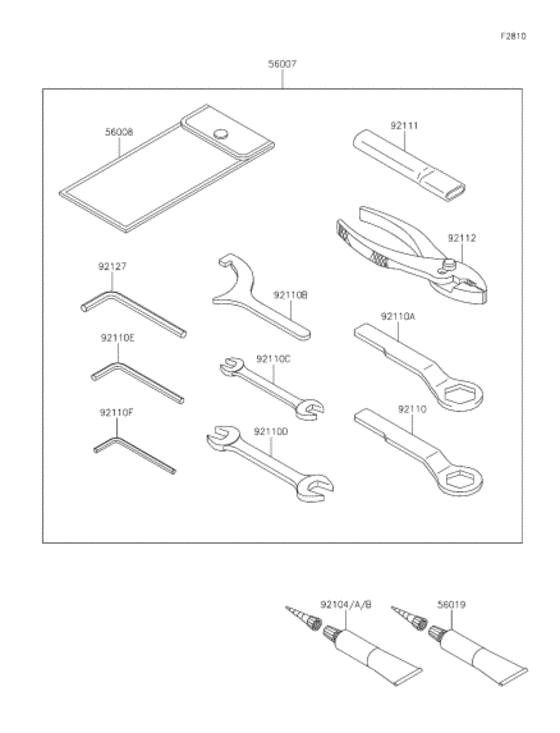 F2810

56007

56008

92111

92112

92127

92110B

92110A

92110E

92110C

92110

92110F

92110D

92104/A/B

56019