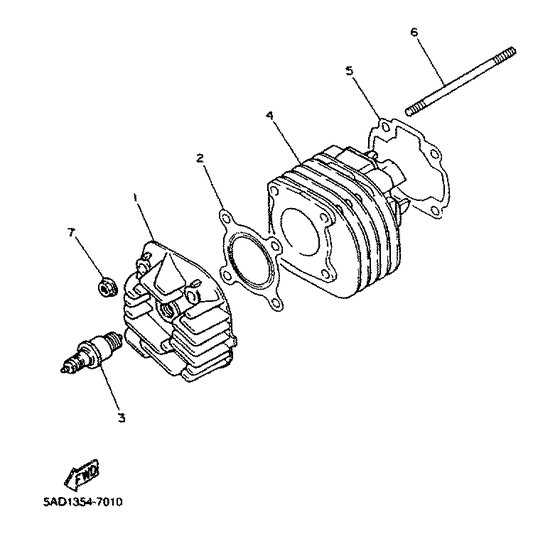 6
5
4
2
1
7
3
FWD
5AD1354-7010