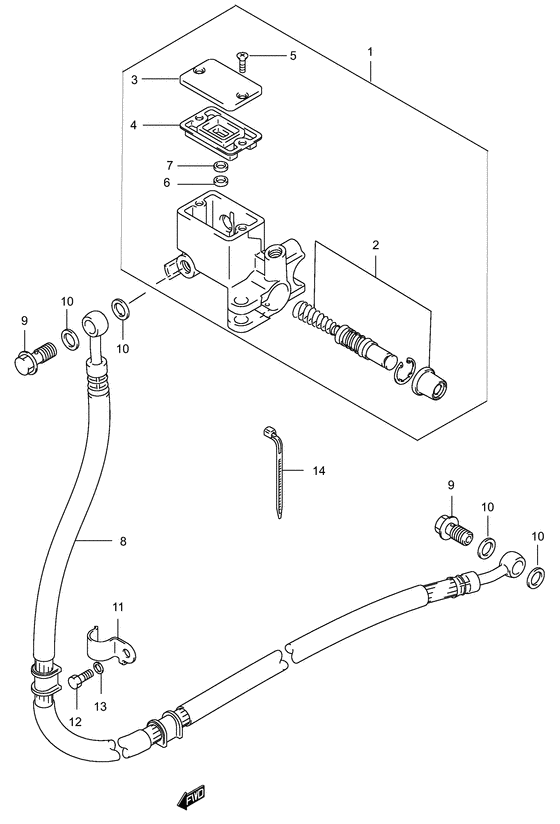 1
5
3
4
7
6
2
10
9
10
14
9
10
10
8
11
12
13
FWD