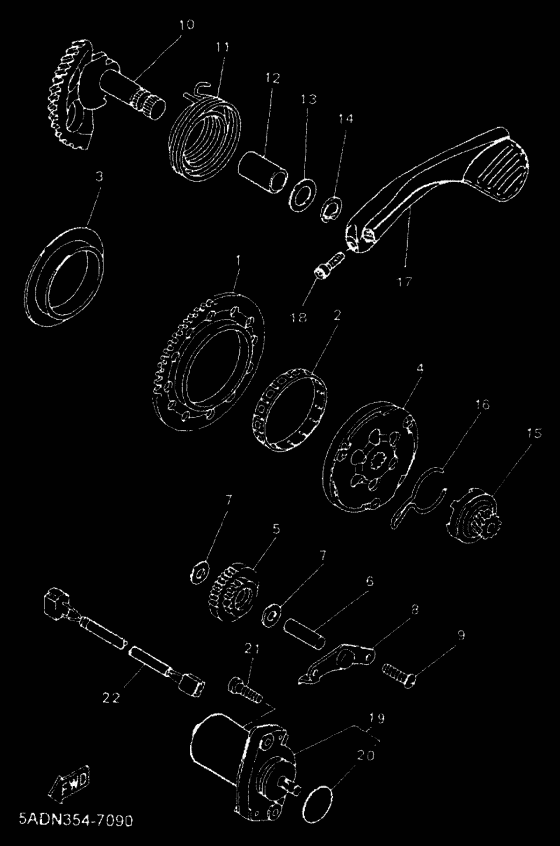 10
11
12
13
14
3
17
1
18
2
4
16
15
7
5
7
6
8
9
21
22
19
20
FWD
5ADN354-7090