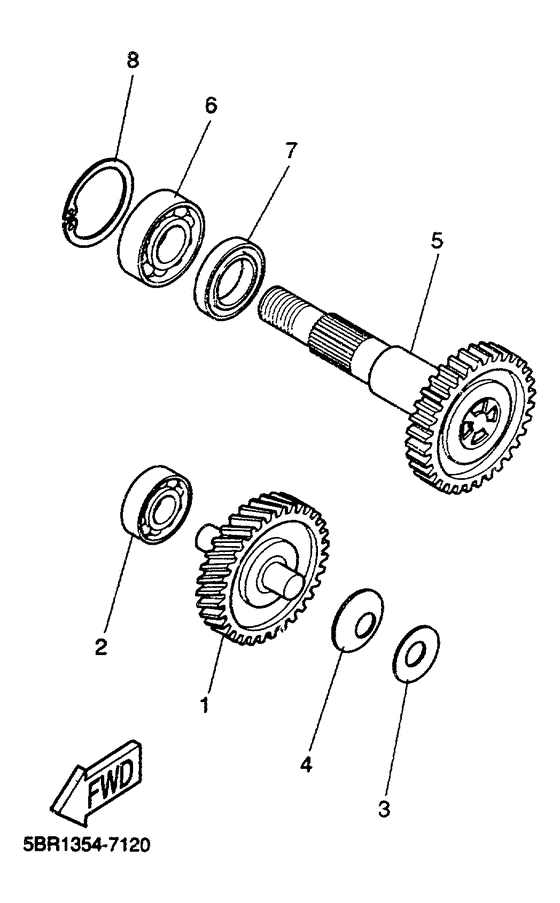 8
6
7
5
2
1
4
3
FWD
5BR1354-7120