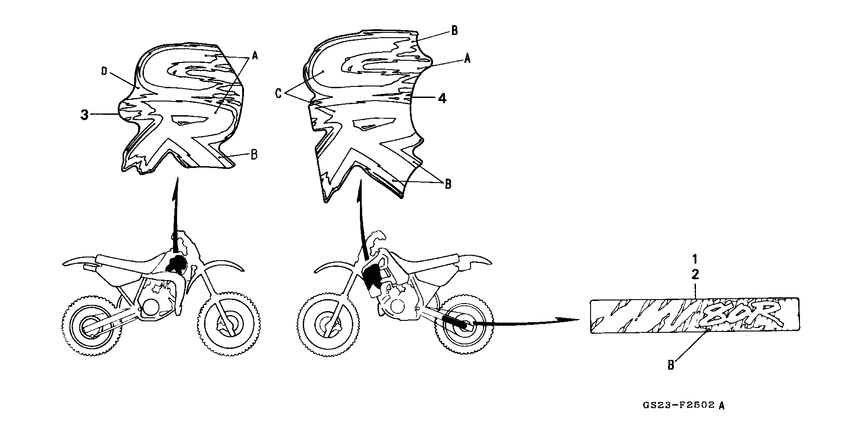 D
A
3
B
B
A
C
4
B
1
2
80R
B
GS23-F2502 A