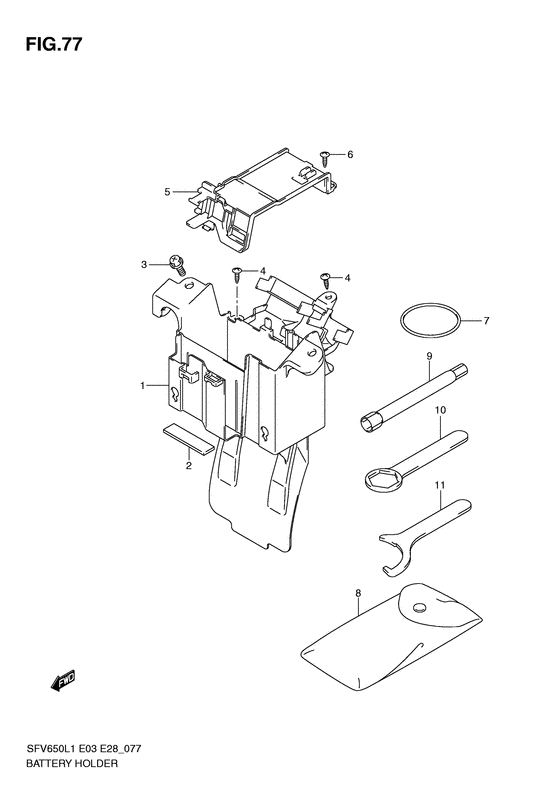 FIG.77

6
5
3
4
4
7
9
1
10
2
11
8
FWD

SFV650L1 E03 E28_077
BATTERY HOLDER