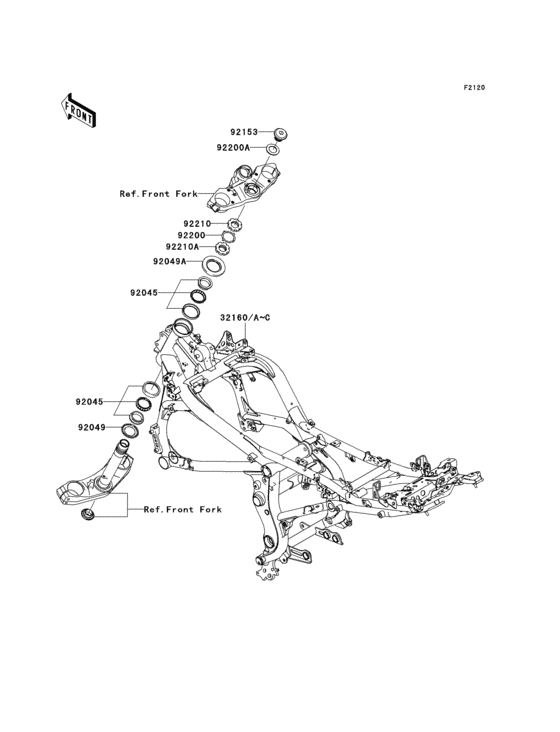 F2120

FRONT

92153
92200A
Ref.Front Fork
92210
92200
92210A
92049A
92045
32160/A~C
92045
92049
Ref.Front Fork