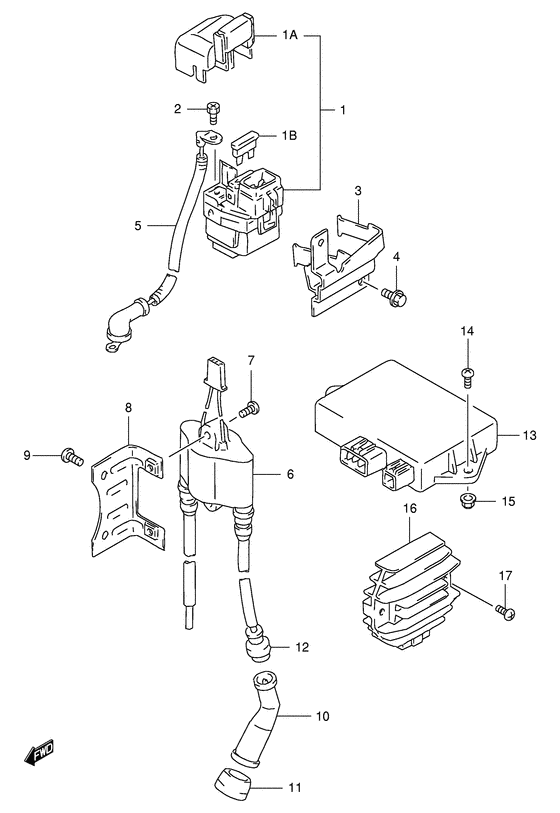 1A
1
2
1B
3
5
4
14
7
8
13
9
6
15
16
17
12
10
FWD
11