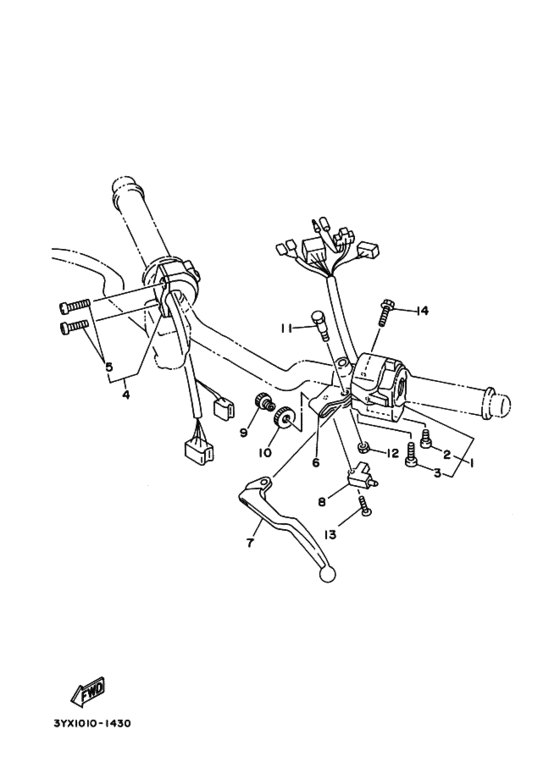 14
11
5
4
9
10
6
12
2
1
3
8
13
7
FWD
3YX1010-1430