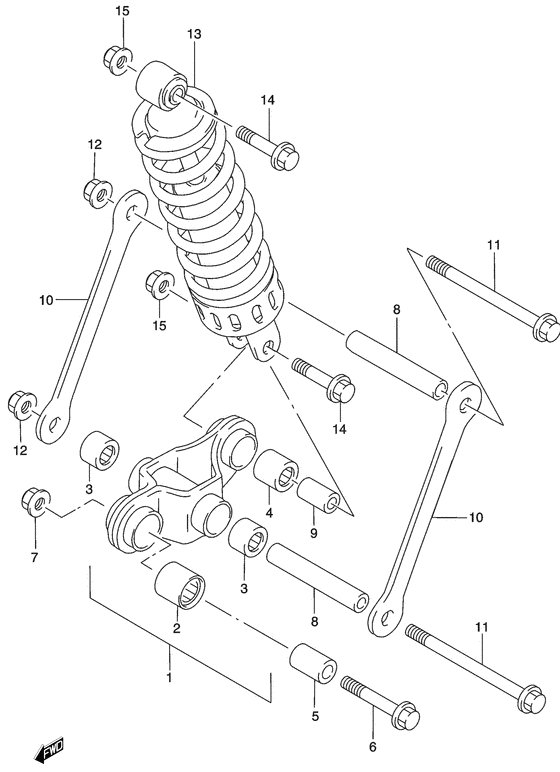 15
13
14
12
11
10
15
8
14
12
3
4
9
10
7
3
8
2
11
1
5
6
FWD