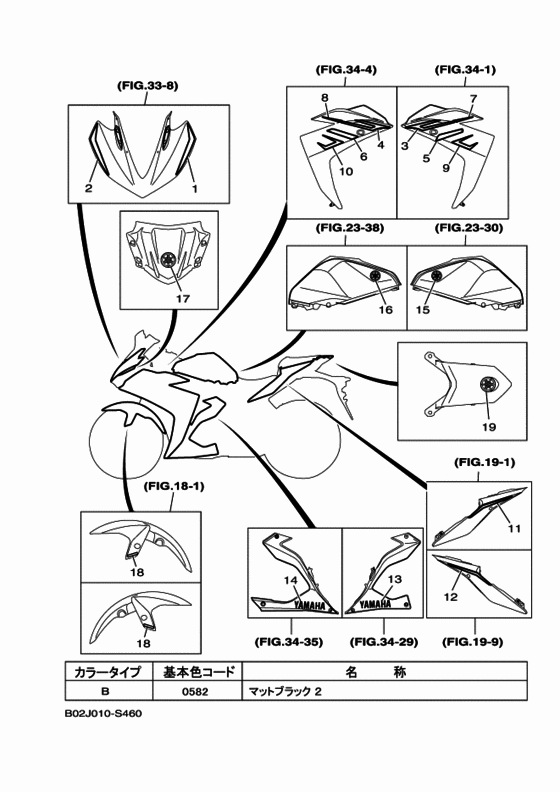 (FIG.33-8)

2

1

17

(FIG.34-4)

8

4

6

10

(FIG.34-1)

7

3

5

9

(FIG.23-38)

16

(FIG.23-30)

15

19

(FIG.19-1)

11

12

(FIG.19-9)

(FIG.18-1)

18

18

14

YAMAHA

13

YAMAHA

(FIG.34-35)

(FIG.34-29)

| カラータイプ | 基本色コード | 名　称 |
|---|---|---|
| B | 0582 | マットブラック 2 |

B02J010-S460