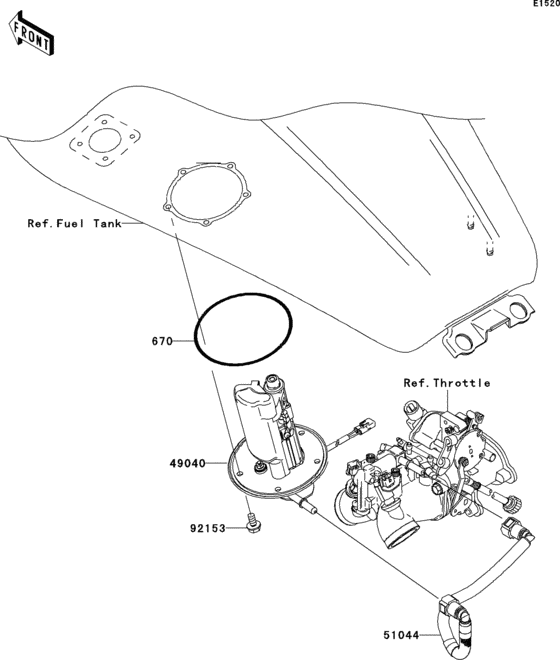 E1520

FRONT

Ref.Fuel Tank

670

Ref.Throttle

49040

92153

51044