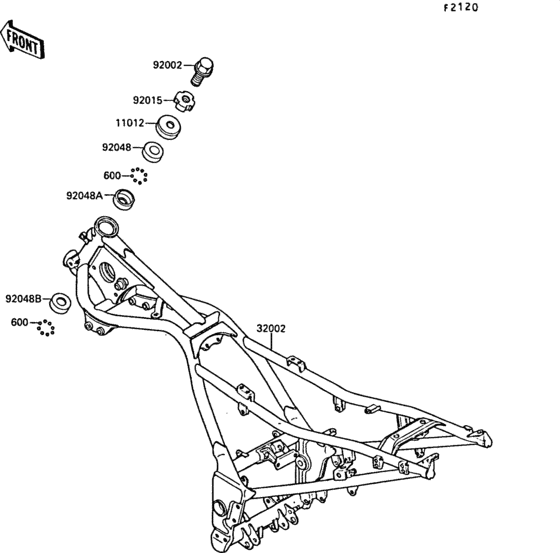 F2120

FRONT

92002
92015
11012
92048
600
92048A
92048B
600
32002