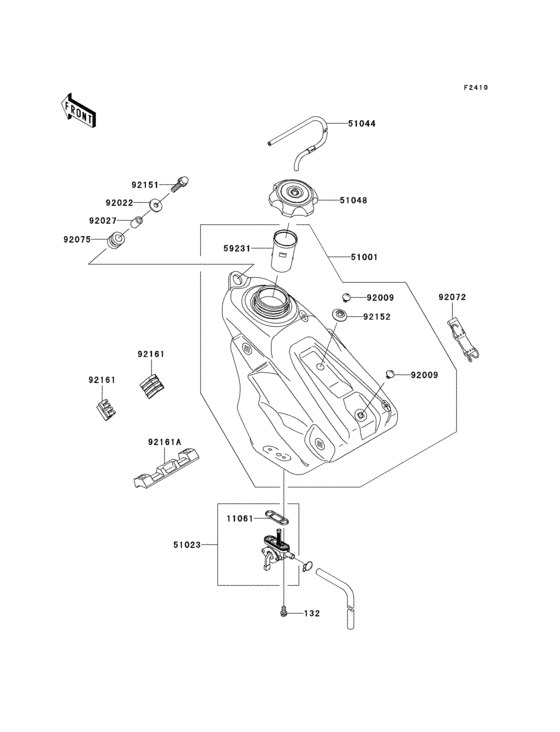 F2410

FRONT

51044

92151

92022

51048

92027

92075

59231

51001

92009

92072

92152

92161

92161

92009

92161A

11061

51023

132