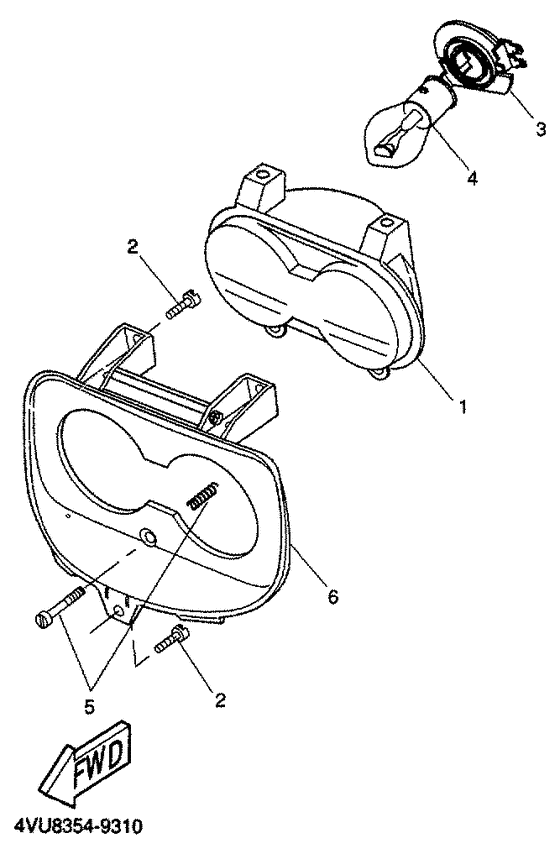 3
4
2
1
6
5
2
FWD
4VU8354-9310