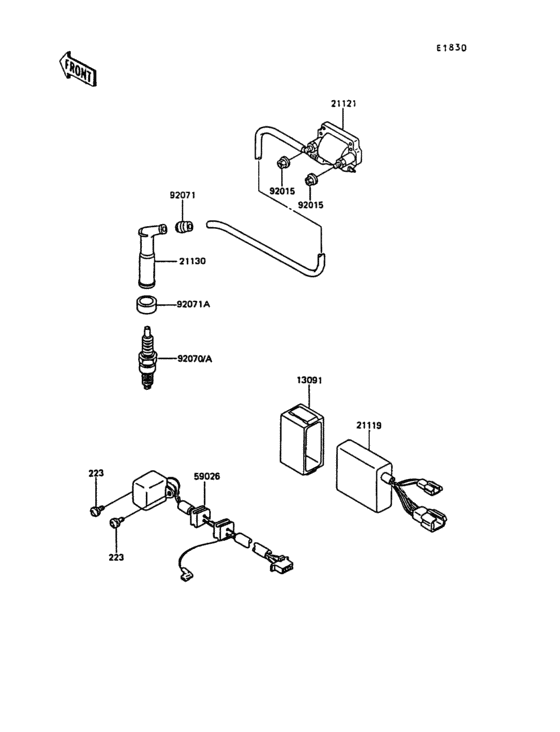 E1830

FRONT

21121

92015

92015

92071

21130

92071A

92070/A

13091

21119

223

59026

223