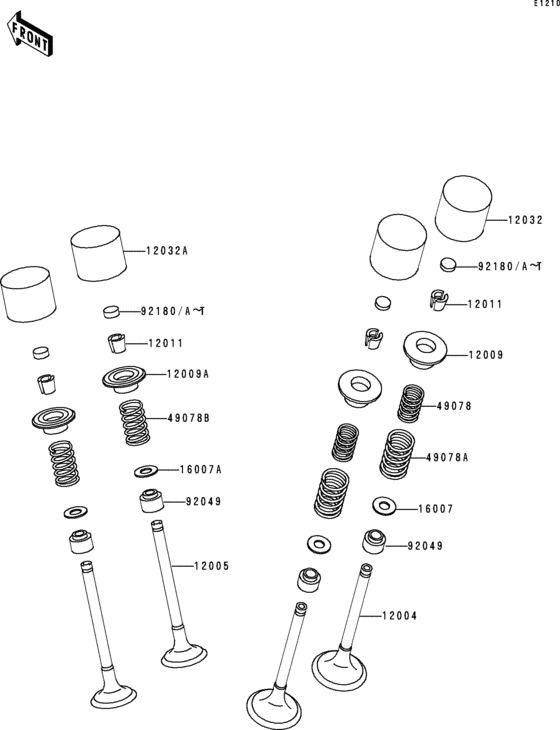 E1210

FRONT

12032A

92180/A~T

12011

12009A

49078B

16007A

92049

12005

12032

92180/A~T

12011

12009

49078

49078A

16007

92049

12004