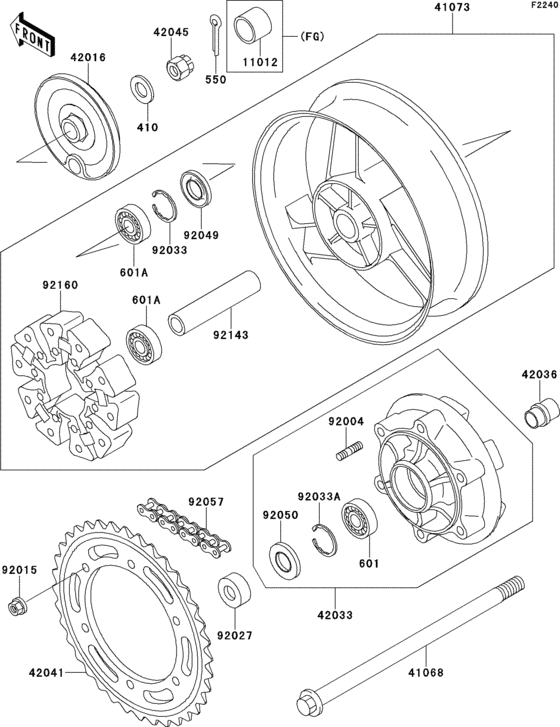 F2240

FRONT

42016

42045

550

11012

(FG)

41073

410

92049

92033

601A

92160

601A

92143

42036

92004

92033A

92050

601

42033

92057

92015

92027

42041

41068