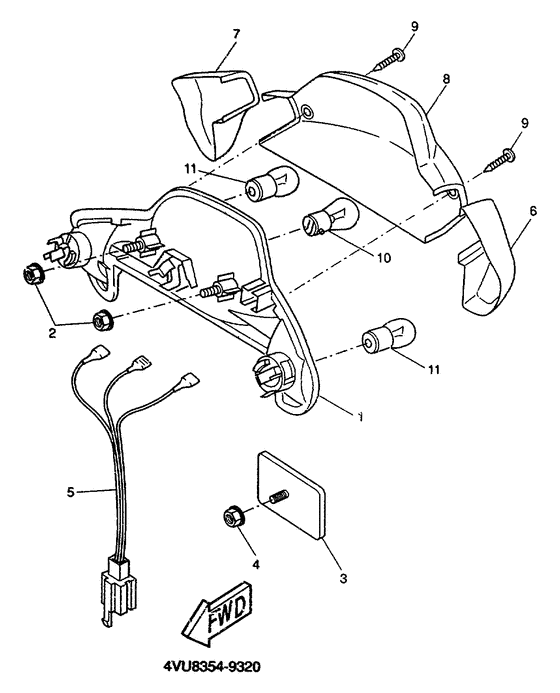 7
9
8
9
11
6
10
2
11
1
5
4
3
FWD
4VU8354-9320