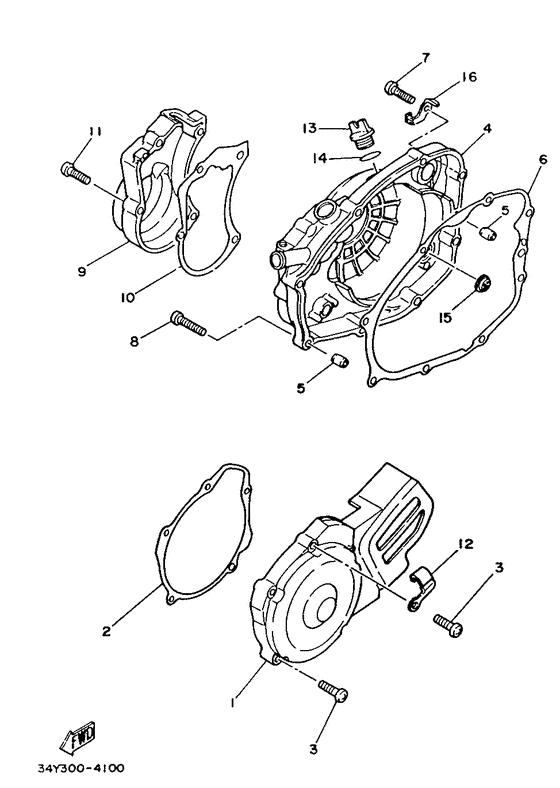 7
16
11
13
4
14
6
5
9
10
15
8
5
12
3
2
1
3
FWD
34Y300-4100