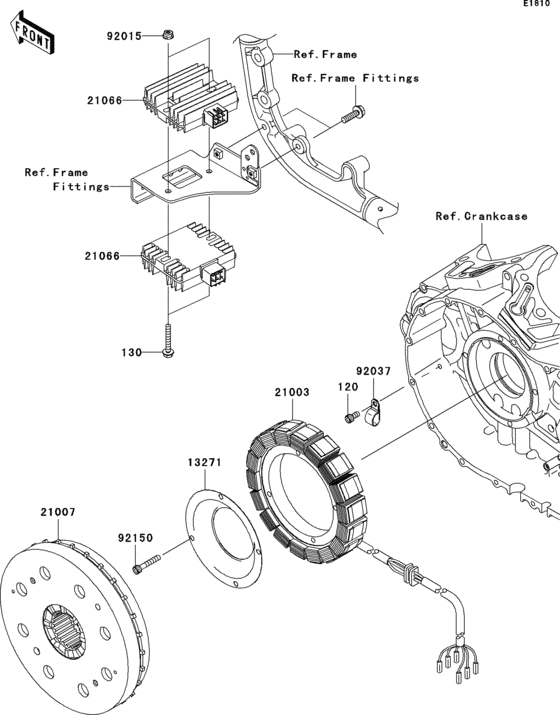 E1810

FRONT

92015

Ref.Frame

Ref.Frame Fittings

21066

Ref.Frame Fittings

Ref.Crankcase

21066

130

92037

120

21003

13271

21007

92150