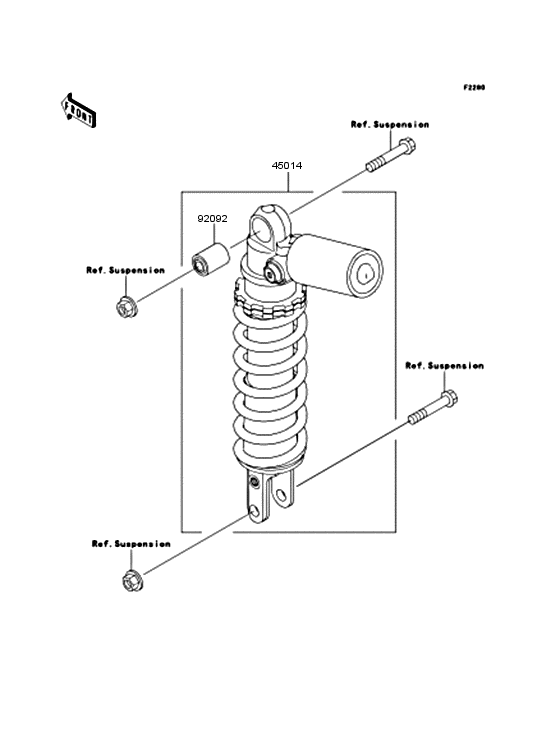 F2200

FRONT

Ref.Suspension

45014

92092

Ref.Suspension

Ref.Suspension

Ref.Suspension