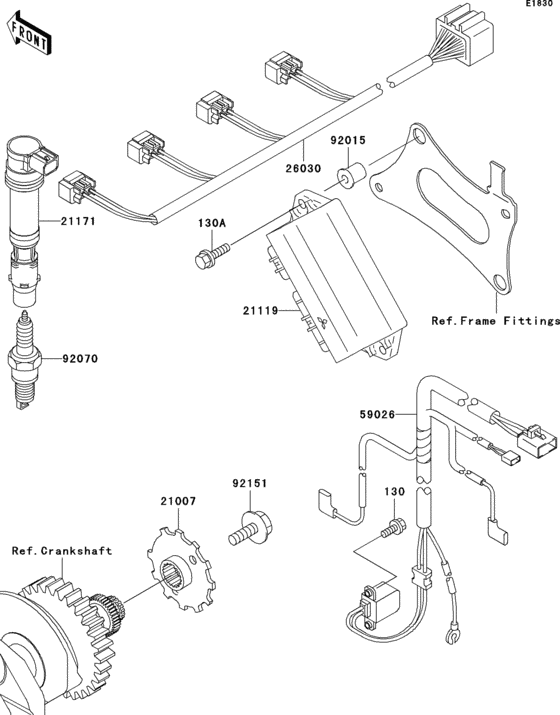 E1830

FRONT

92015

26030

21171

130A

21119

Ref.Frame Fittings

92070

59026

92151

21007

130

Ref.Crankshaft