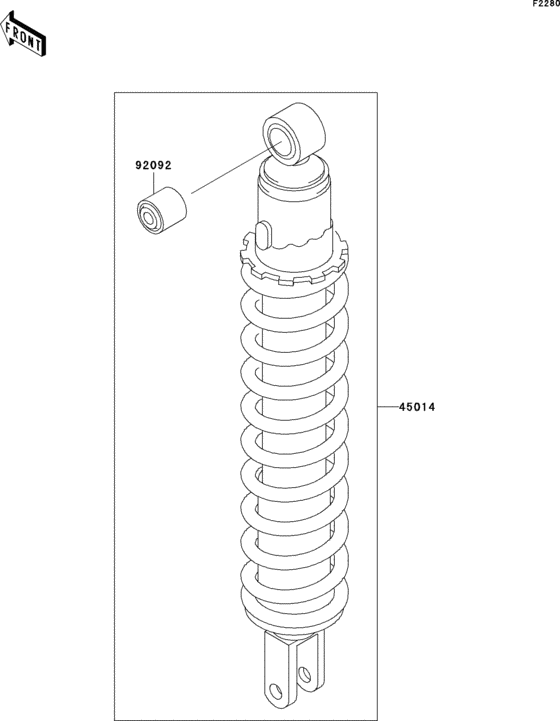 F2280

FRONT

92092

45014