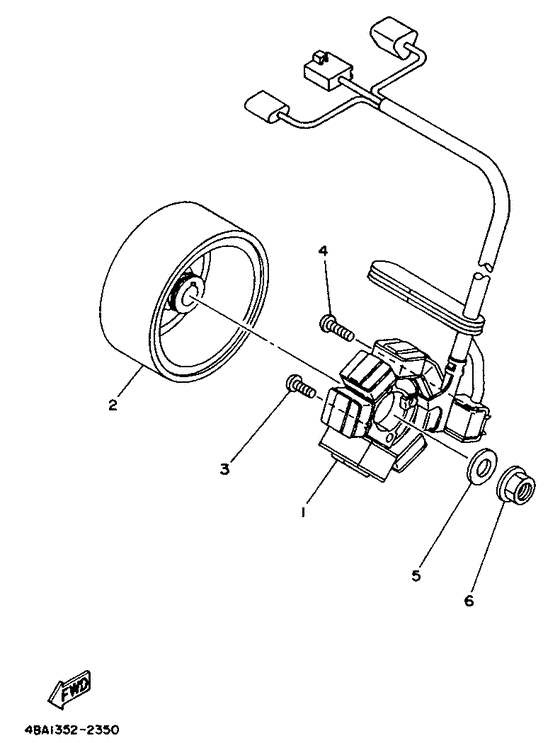 4
2
3
1
5
6
FWD
4BA1352-2350